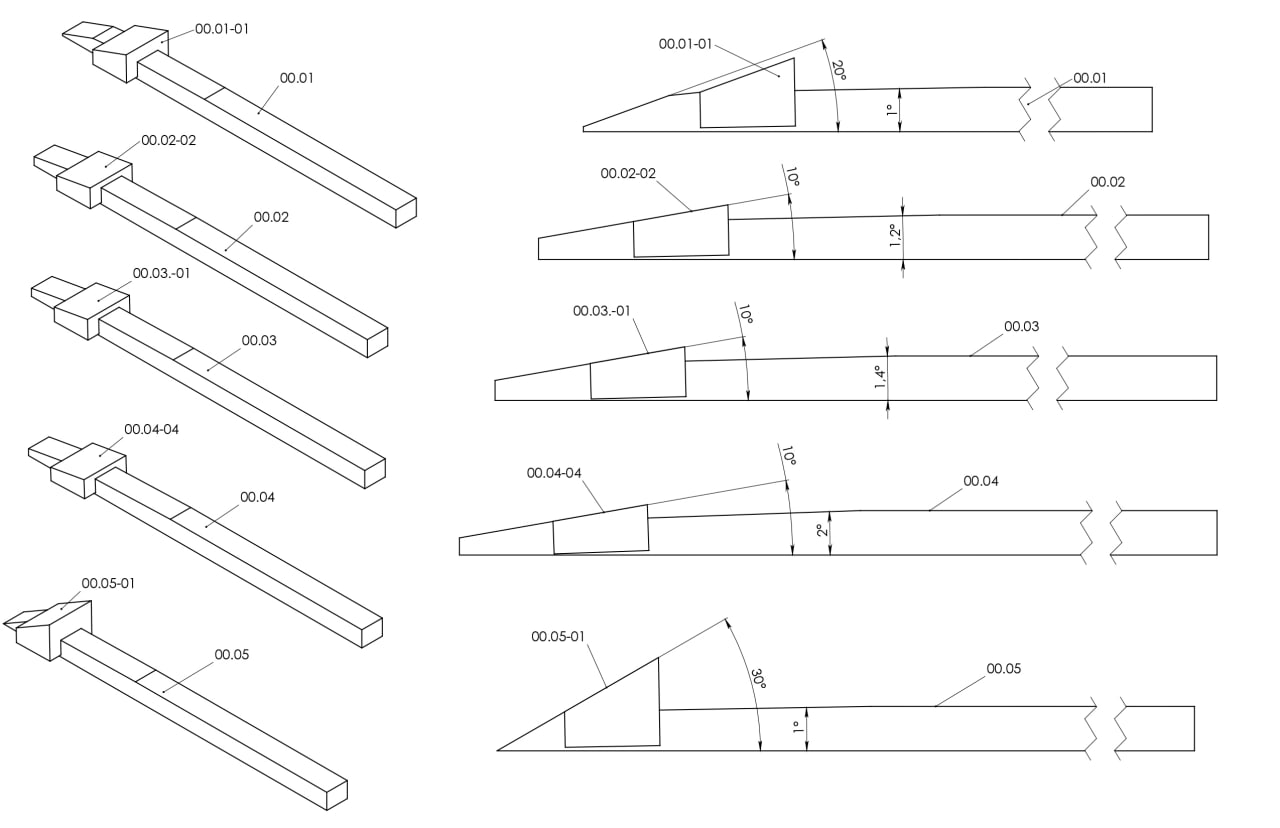 00.01-01
00.01
00.02-02
00.02
00.03.-01
00.03
00.04-04
00.04
00.05-01
00.05

00.01-01
20°
1°
00.01

00.02-02
10°
1,2°
00.02

00.03.-01
10°
1,4°
00.03

00.04-04
10°
2°
00.04

00.05-01
30°
1°
00.05